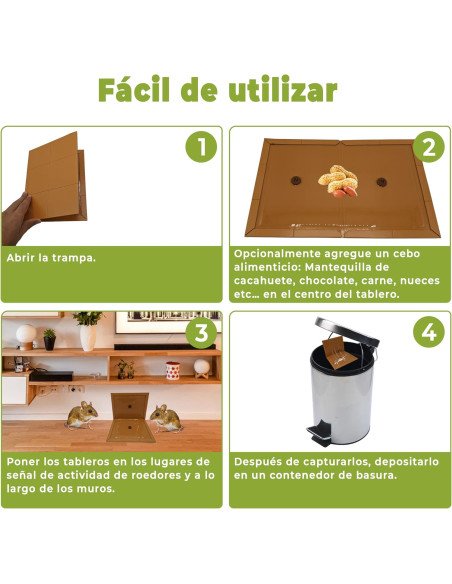 Fácil de utilizar

1

Abrir la trampa.

2

Opcionalmente agregue un cebo alimenticio: Mantequilla de cacahuete, chocolate, carne, nueces etc… en el centro del tablero.

3

Poner los tableros en los lugares de señal de actividad de roedores y a lo largo de los muros.

4

Después de capturarlos, depositarlo en un contenedor de basura.