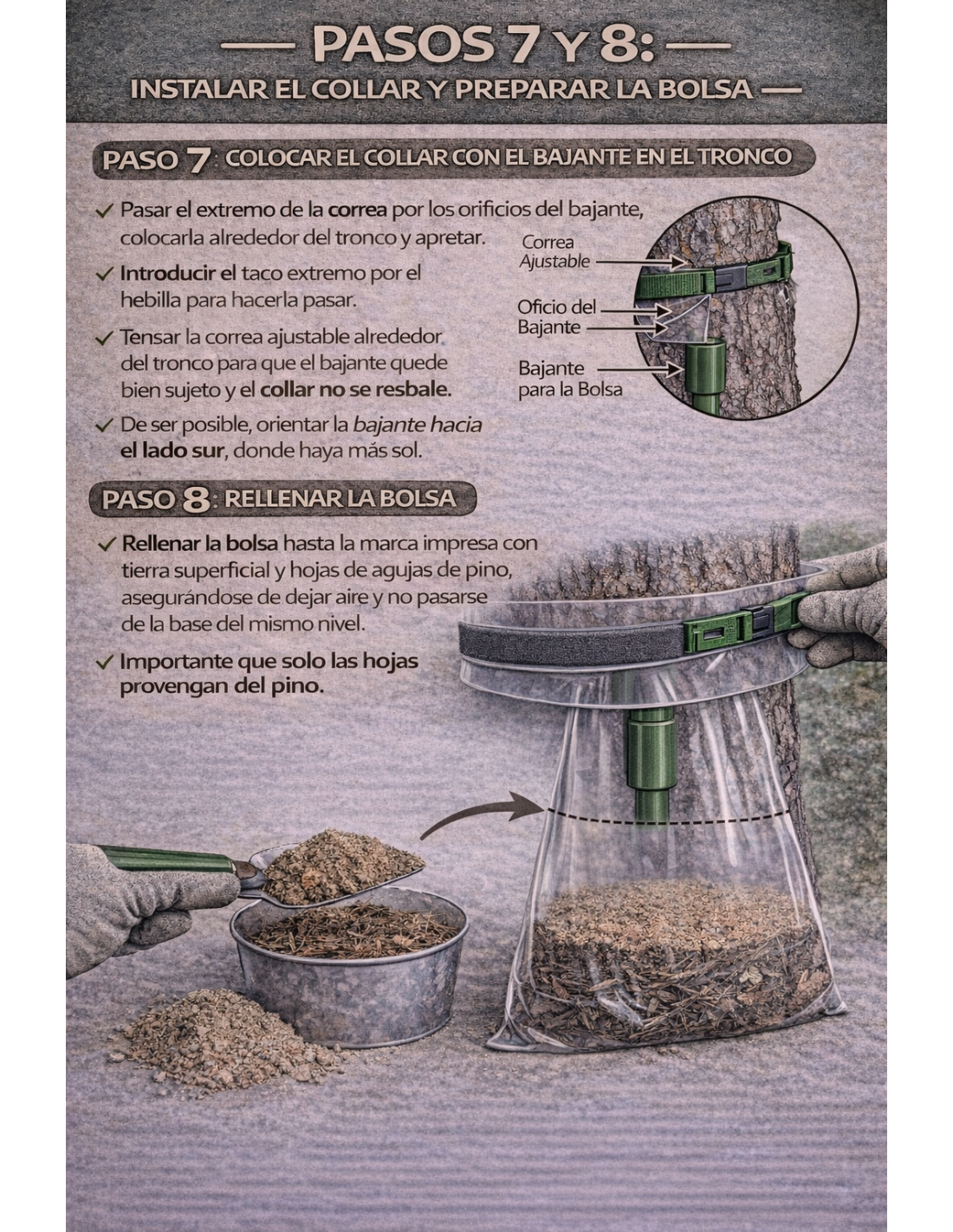 — PASOS 7 Y 8: —
INSTALAR EL COLLAR Y PREPARAR LA BOLSA —

PASO 7: COLOCAR EL COLLAR CON EL BAJANTE EN EL TRONCO

✓ Pasar el extremo de la correa por los orificios del bajante, colocarla alrededor del tronco y apretar.

✓ Introducir el taco extremo por el hebilla para hacerla pasar.

✓ Tensar la correa ajustable alrededor del tronco para que el bajante quede bien sujeto y el collar no se resbale.

✓ De ser posible, orientar la bajante hacia el lado sur, donde haya más sol.

Correa Ajustable

Oficio del Bajante

Bajante para la Bolsa

PASO 8: RELLENAR LA BOLSA

✓ Rellenar la bolsa hasta la marca impresa con tierra superficial y hojas de agujas de pino, asegurándose de dejar aire y no pasarse de la base del mismo nivel.

✓ Importante que solo las hojas provengan del pino.